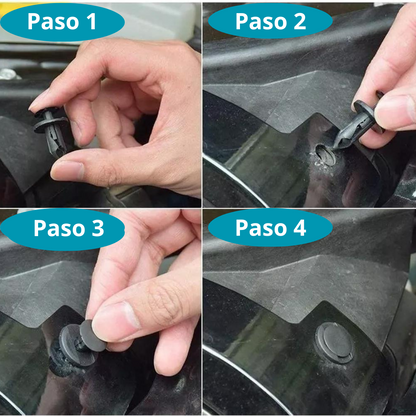 Paso 1

Paso 2

Paso 3

Paso 4